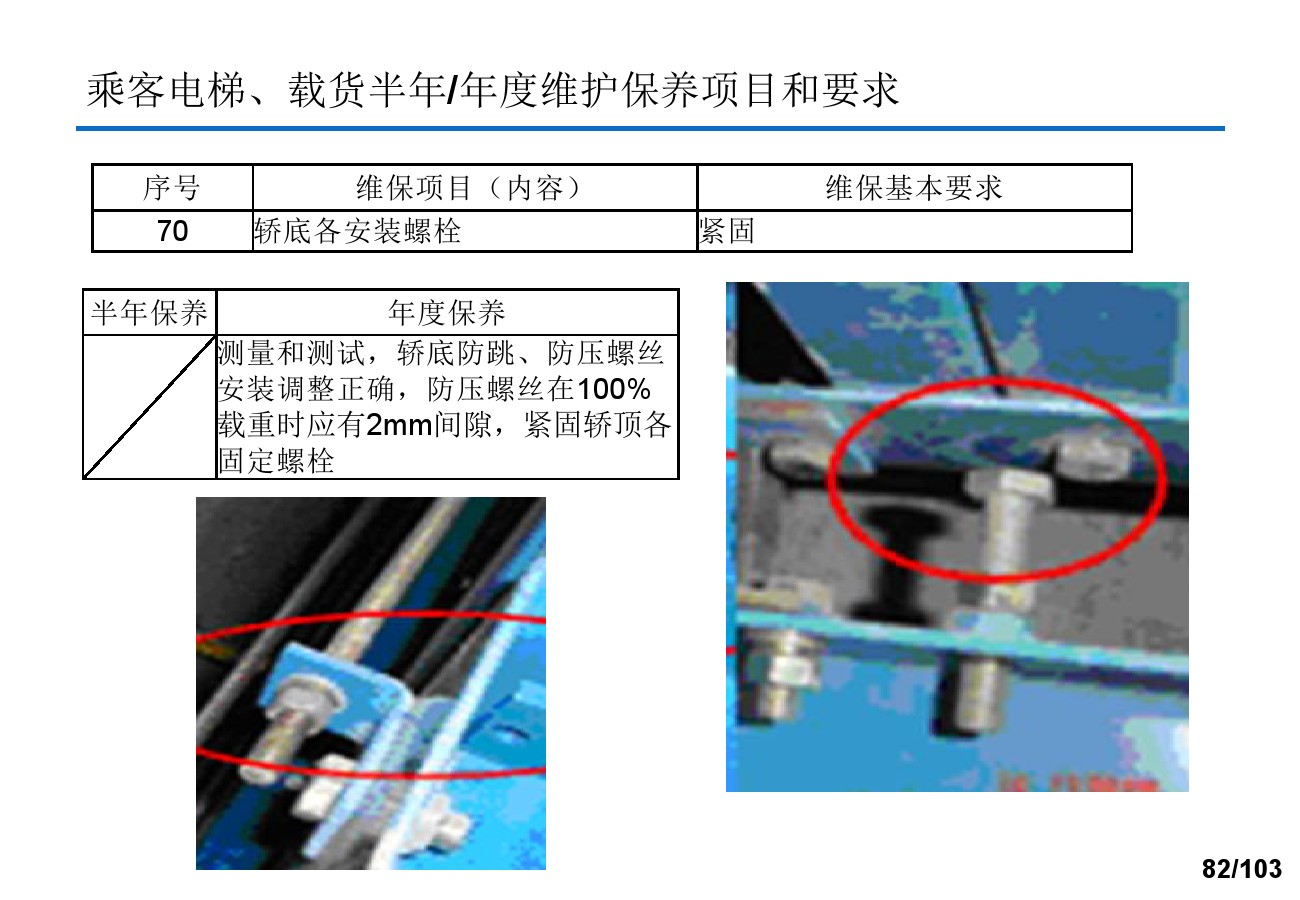 乘客电梯、载货半年/年度维护保养项目和要求

| 序号 | 维保项目（内容） | 维保基本要求 |
|---|---|---|
| 70 | 轿底各安装螺栓 | 紧固 |

| 半年保养 | 年度保养 |
|---|---|
| | 测量和测试，轿底防跳、防压螺丝安装调整正确，防压螺丝在100%载重时应有2mm间隙，紧固轿顶各固定螺栓 |

82/103