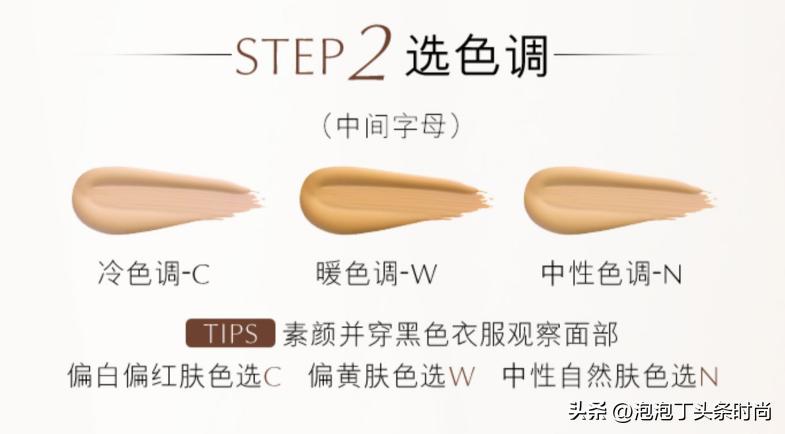 STEP 2 选色调

（中间字母）

冷色调-C

暖色调-W

中性色调-N

TIPS 素颜并穿黑色衣服观察面部

偏白偏红肤色选C 偏黄肤色选W 中性自然肤色选N

头条 @泡泡丁头条时尚