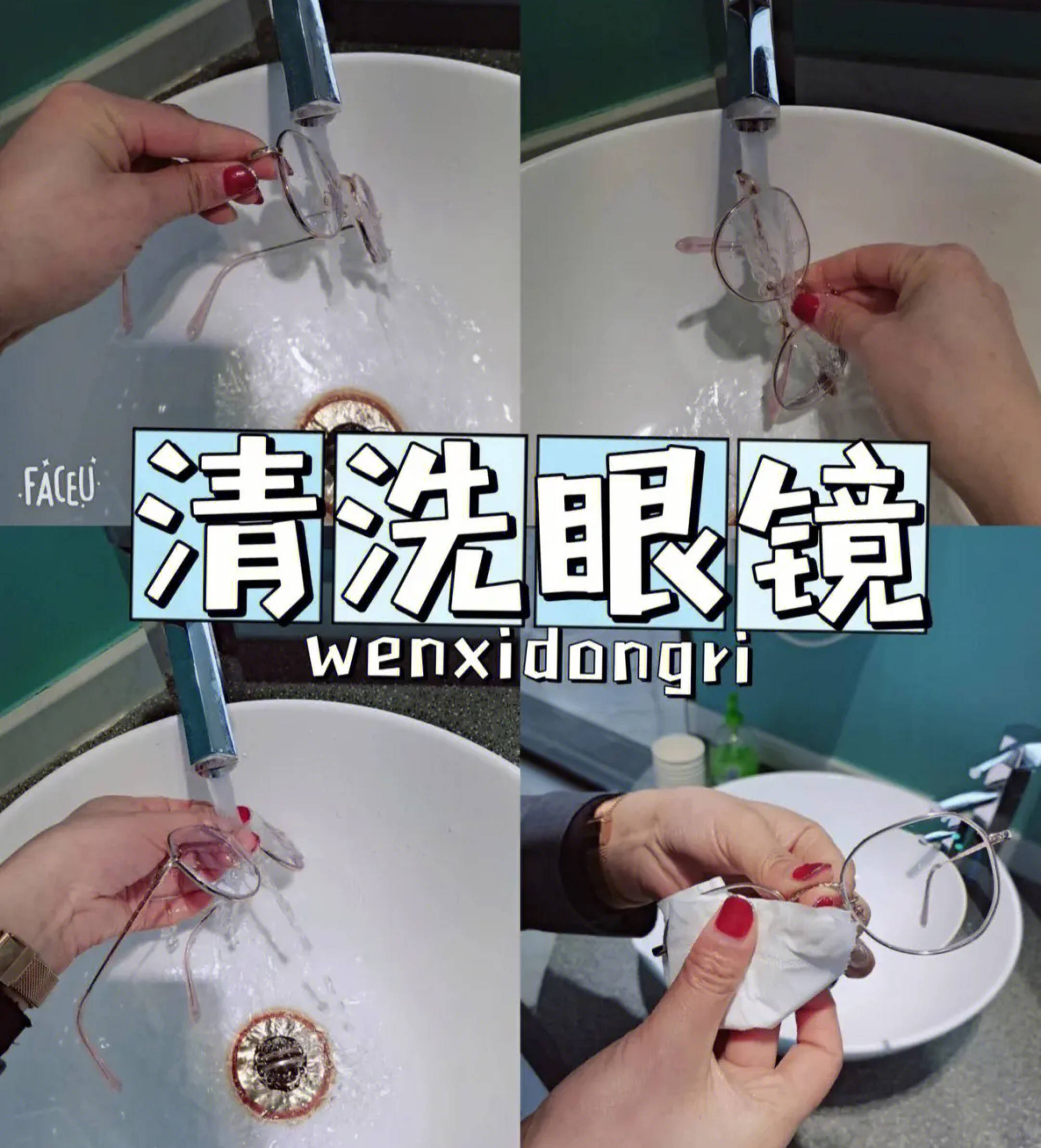 FACEU

清洗眼镜

wenxidongri