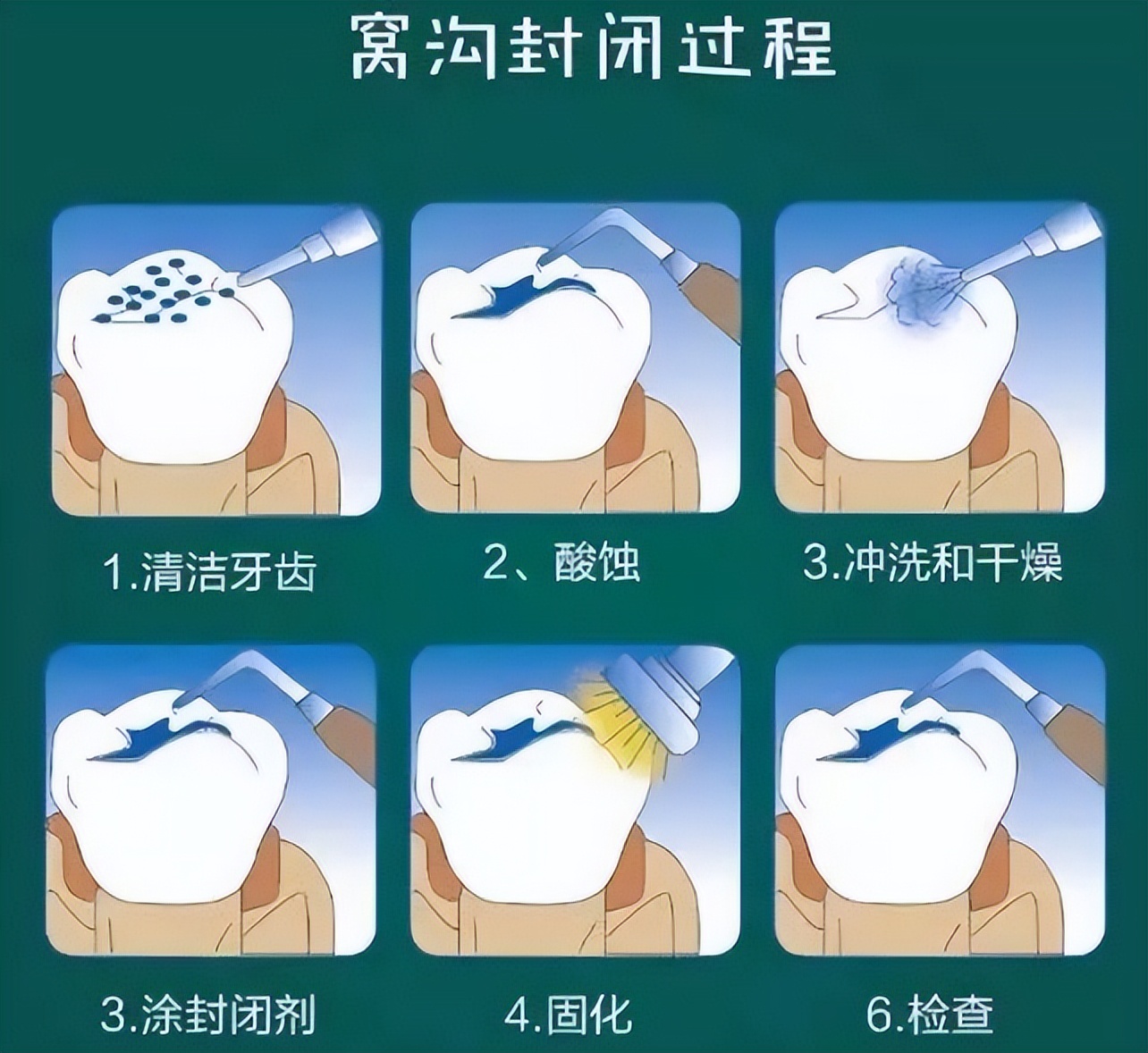 窝沟封闭过程

1.清洁牙齿

2、酸蚀

3.冲洗和干燥

3.涂封闭剂

4.固化

6.检查