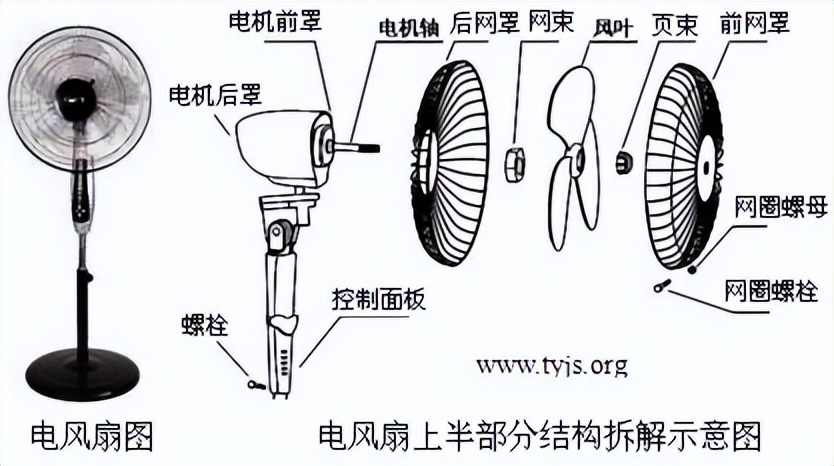 电机前罩
电机轴
后网罩
网束
风叶
页束
前网罩
电机后罩
网圈螺母
网圈螺栓
控制面板
螺栓
www.tyjs.org
电风扇图
电风扇上半部分结构拆解示意图