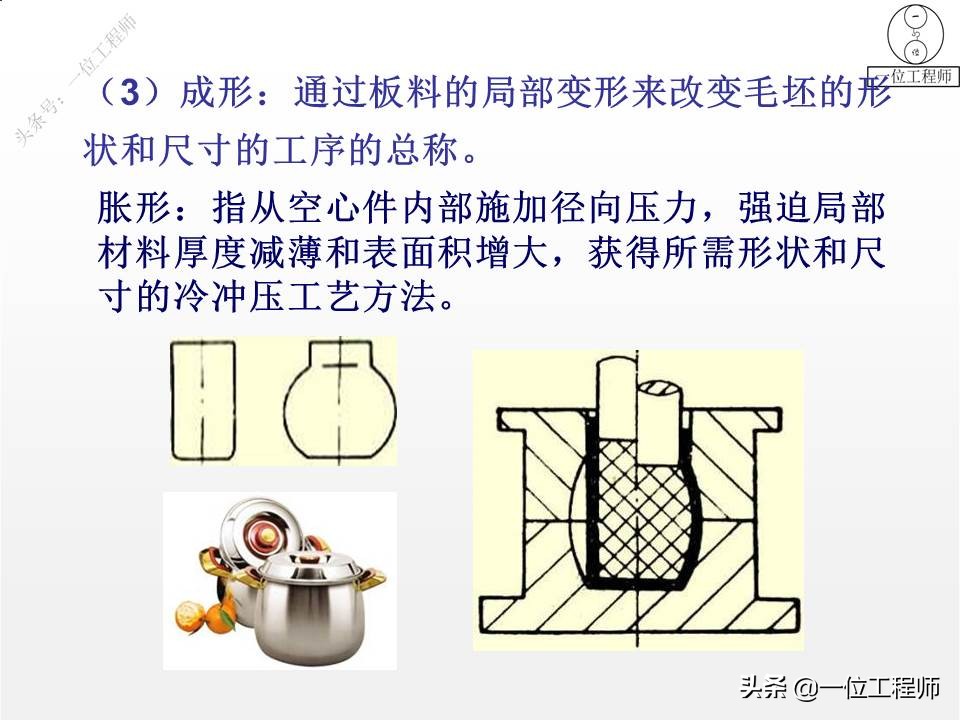 头条号：一位工程师

一位工程师

（3）成形：通过板料的局部变形来改变毛坯的形状和尺寸的工序的总称。

胀形：指从空心件内部施加径向压力，强迫局部材料厚度减薄和表面积增大，获得所需形状和尺寸的冷冲压工艺方法。

头条 @一位工程师