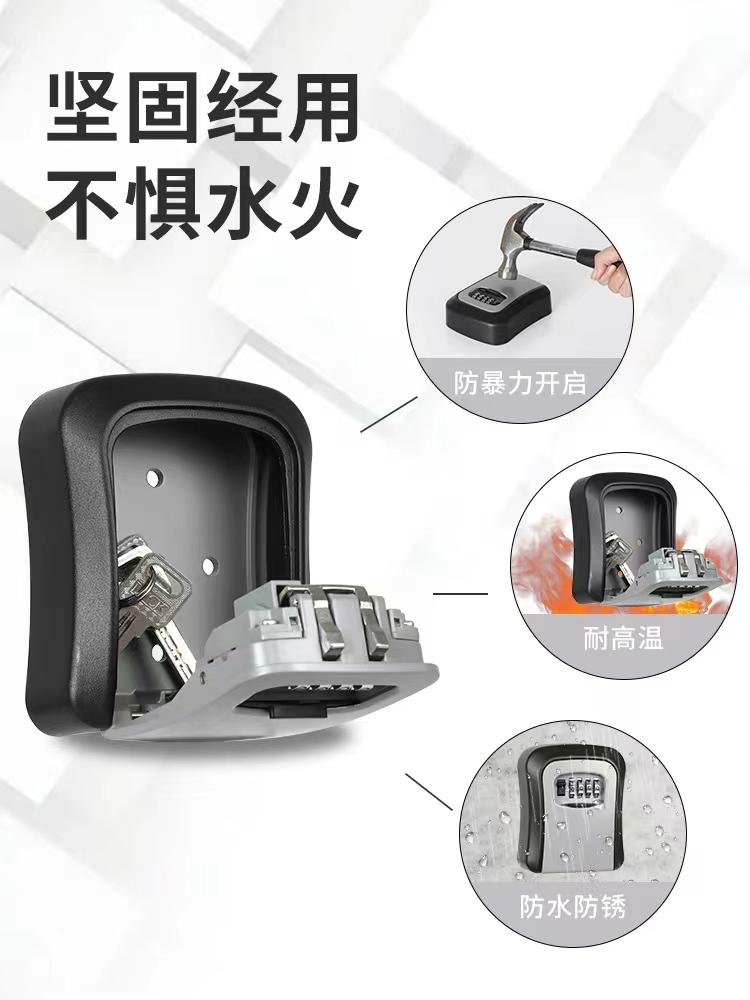 坚固经用
不惧水火

防暴力开启

耐高温

防水防锈