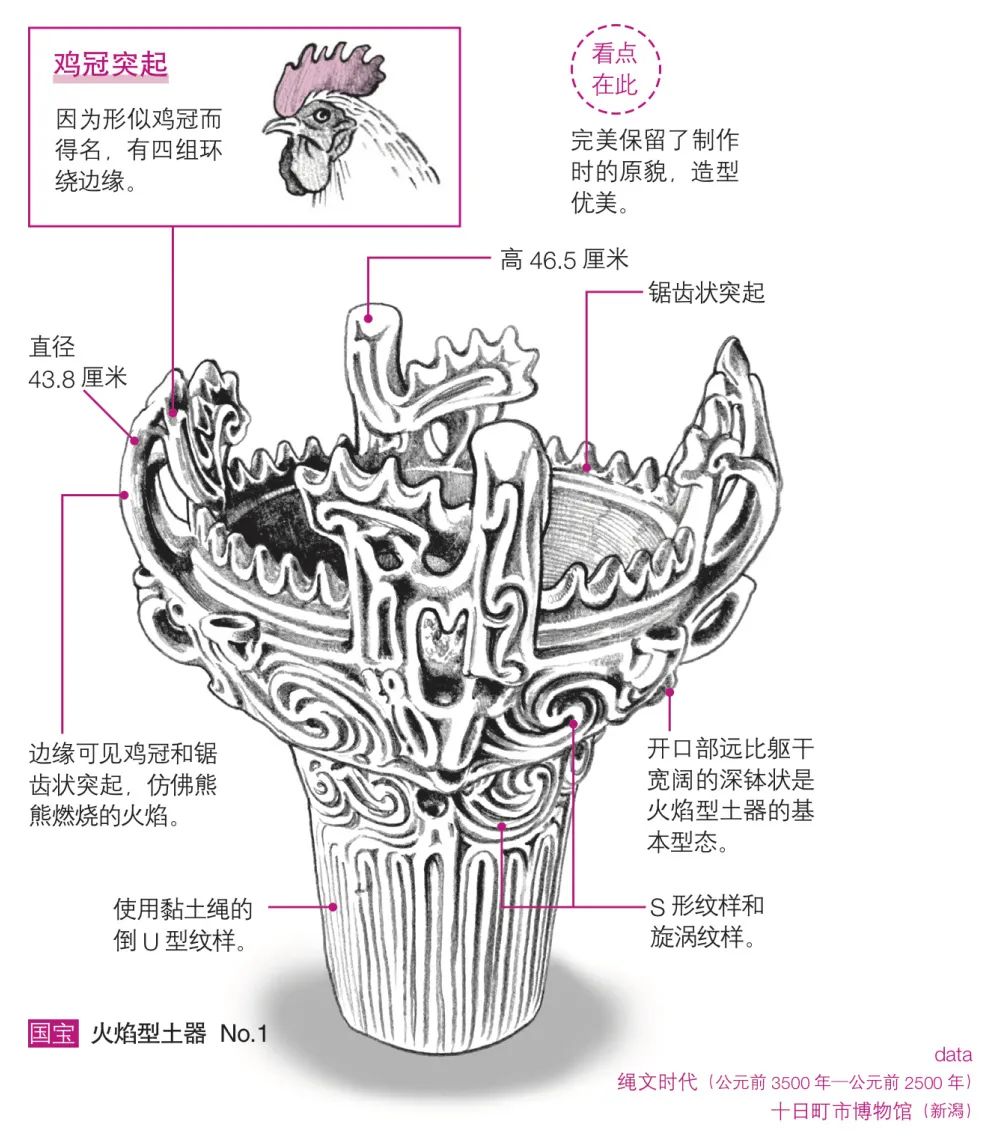 鸡冠突起

因为形似鸡冠而得名，有四组环绕边缘。

看点在此

完美保留了制作时的原貌，造型优美。

高 46.5 厘米

锯齿状突起

直径 43.8 厘米

边缘可见鸡冠和锯齿状突起，仿佛熊熊燃烧的火焰。

开口部远比躯干宽阔的深钵状是火焰型土器的基本型态。

使用黏土绳的倒 U 型纹样。

S 形纹样和旋涡纹样。

国宝 火焰型土器 No.1

data
绳文时代（公元前 3500 年—公元前 2500 年）
十日町市博物馆（新潟）