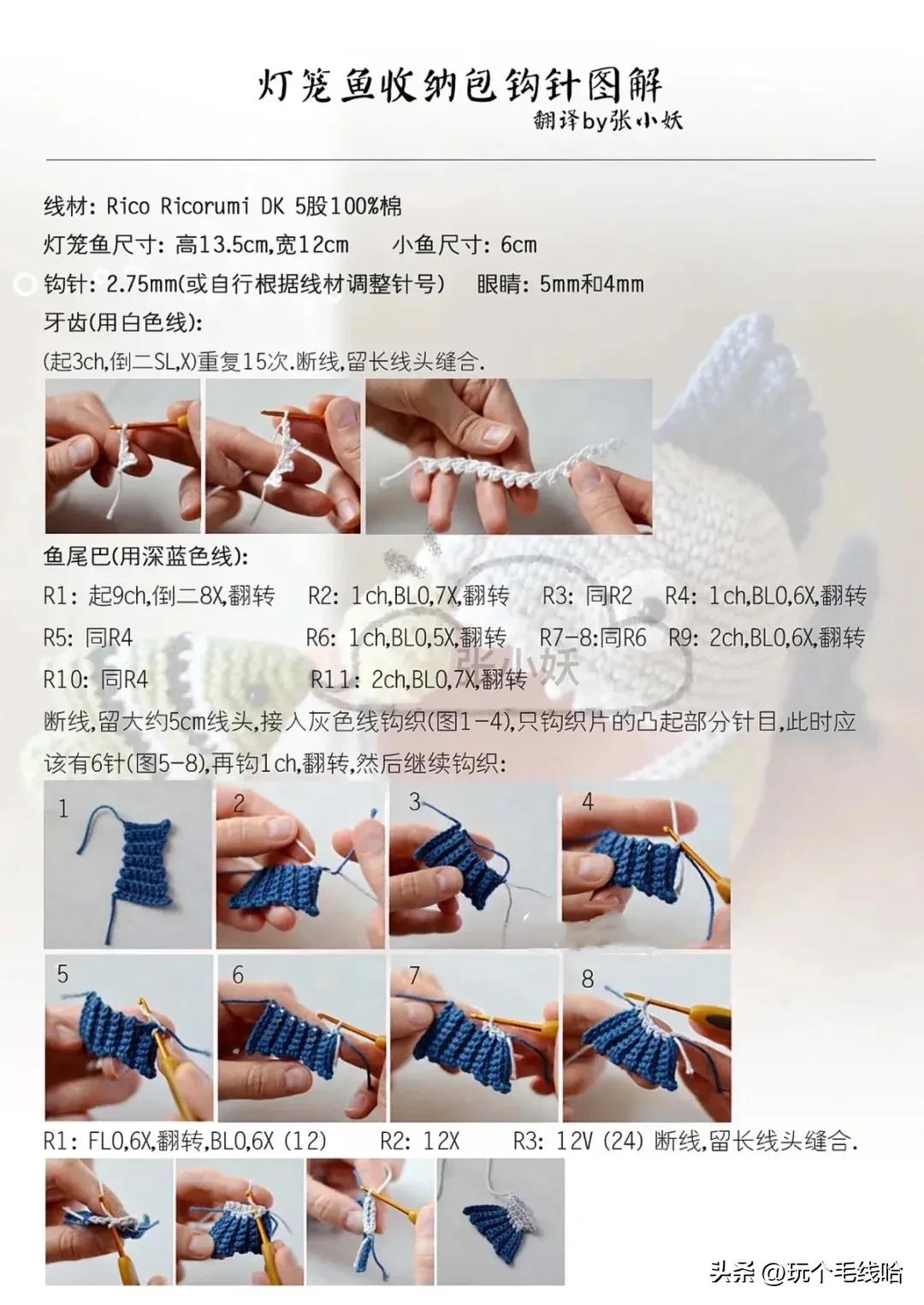 灯笼鱼收纳包钩针图解
翻译by张小妖

线材: Rico Ricorumi DK 5股100%棉
灯笼鱼尺寸: 高13.5cm,宽12cm　小鱼尺寸: 6cm
钩针: 2.75mm(或自行根据线材调整针号)　眼睛: 5mm和4mm
牙齿(用白色线):
(起3ch,倒二SL,X)重复15次.断线,留长线头缝合.

鱼尾巴(用深蓝色线):
R1: 起9ch,倒二8X,翻转　R2: 1ch,BLO,7X,翻转　R3: 同R2　R4: 1ch,BLO,6X,翻转
R5: 同R4　R6: 1ch,BLO,5X,翻转　R7-8:同R6　R9: 2ch,BLO,6X,翻转
R10: 同R4　R11: 2ch,BLO,7X,翻转
张小妖
断线,留大约5cm线头,接入灰色线钩织(图1-4),只钩织片的凸起部分针目,此时应该有6针(图5-8),再钩1ch,翻转,然后继续钩织:

1 2 3 4
5 6 7 8

R1: FLO,6X,翻转,BLO,6X (12)　R2: 12X　R3: 12V (24) 断线,留长线头缝合.

头条 @玩个毛线哈