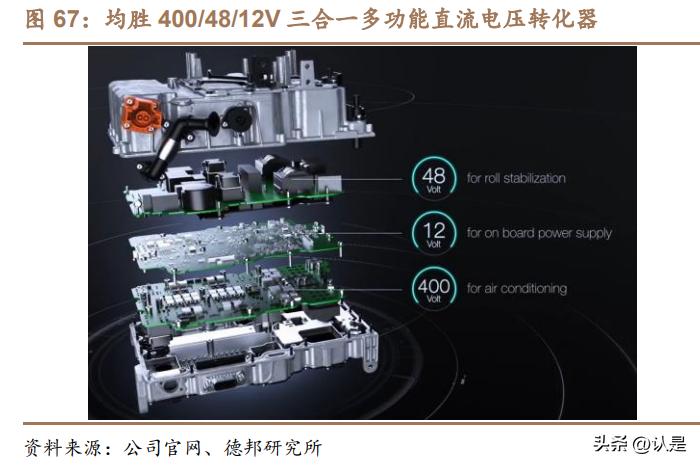 图 67：均胜 400/48/12V 三合一多功能直流电压转化器

48 Volt for roll stabilization

12 Volt for on board power supply

400 Volt for air conditioning

资料来源：公司官网、德邦研究所

头条 @认是