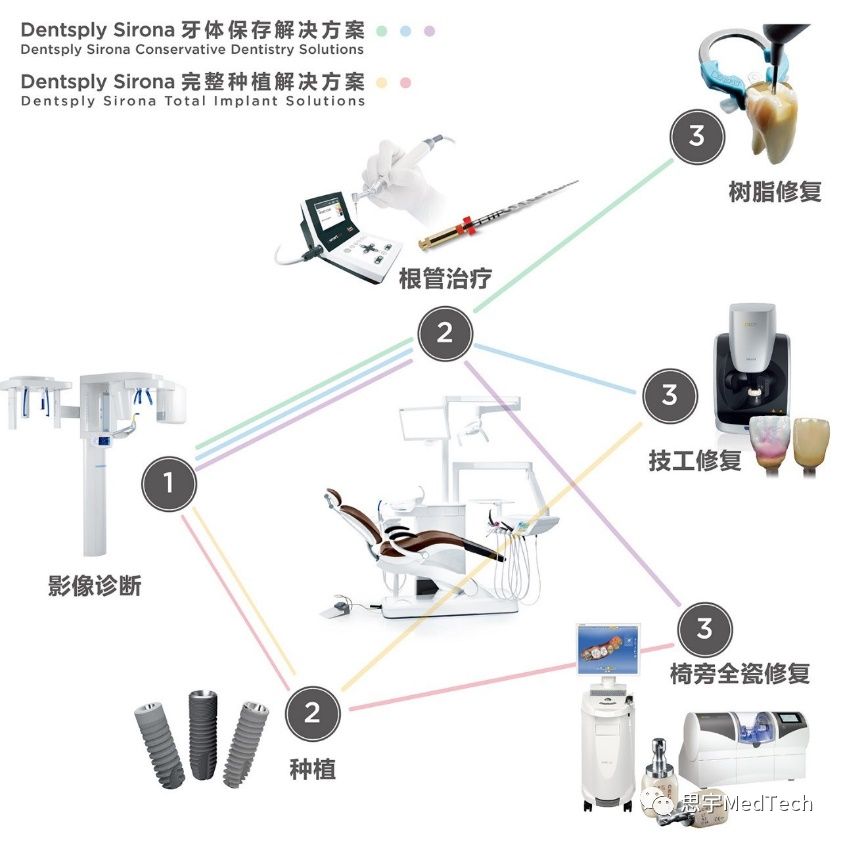 Dentsply Sirona 牙体保存解决方案
Dentsply Sirona Conservative Dentistry Solutions

Dentsply Sirona 完整种植解决方案
Dentsply Sirona Total Implant Solutions

3

树脂修复

根管治疗

2

3

技工修复

1

影像诊断

3

椅旁全瓷修复

2

种植

思宇MedTech