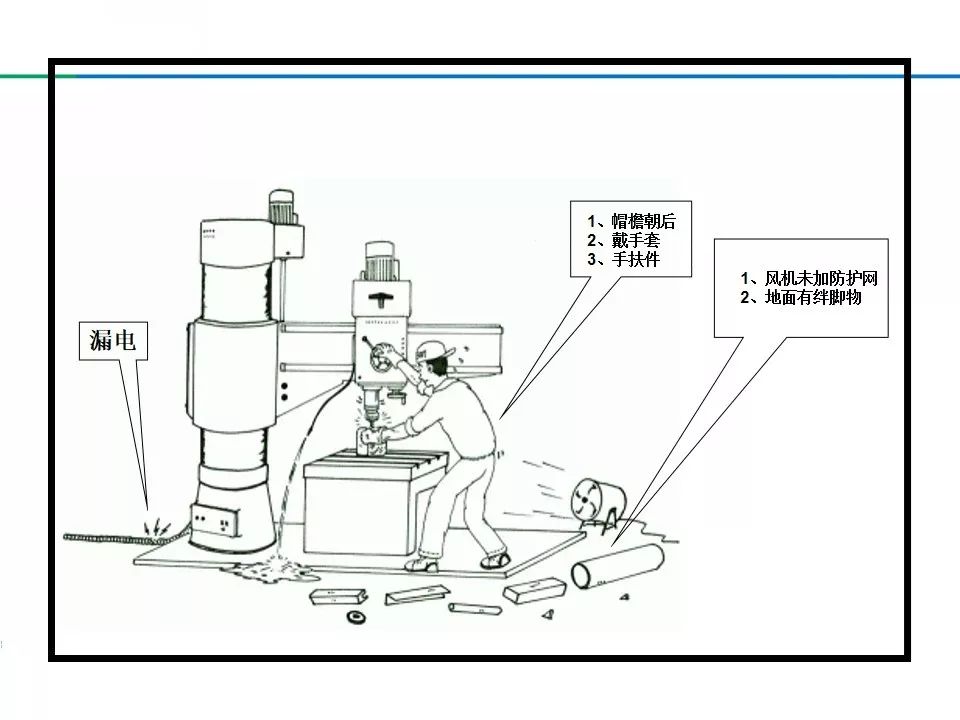 漏电

1、帽檐朝后
2、戴手套
3、手扶件

1、风机未加防护网
2、地面有绊脚物