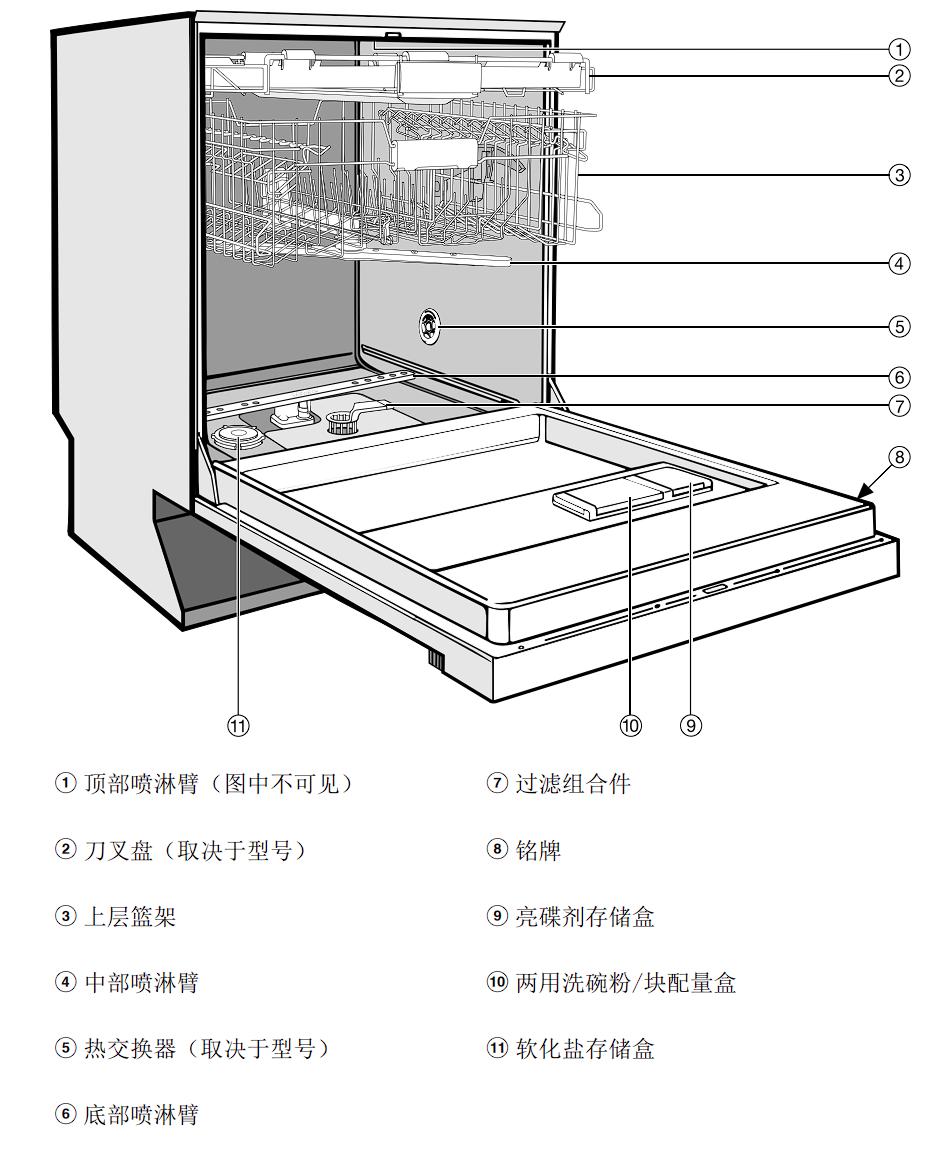 ①
②
③
④
⑤
⑥
⑦
⑧
⑪
⑩
⑨

① 顶部喷淋臂（图中不可见）

② 刀叉盘（取决于型号）

③ 上层篮架

④ 中部喷淋臂

⑤ 热交换器（取决于型号）

⑥ 底部喷淋臂

⑦ 过滤组合件

⑧ 铭牌

⑨ 亮碟剂存储盒

⑩ 两用洗碗粉/块配量盒

⑪ 软化盐存储盒