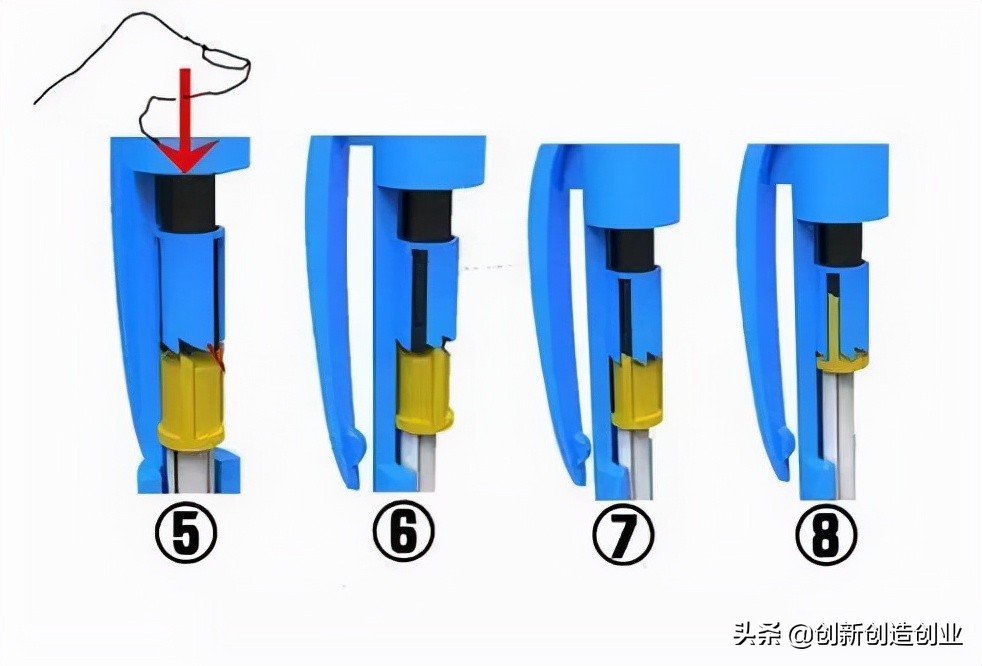 ⑤ ⑥ ⑦ ⑧

头条 @创新创造创业