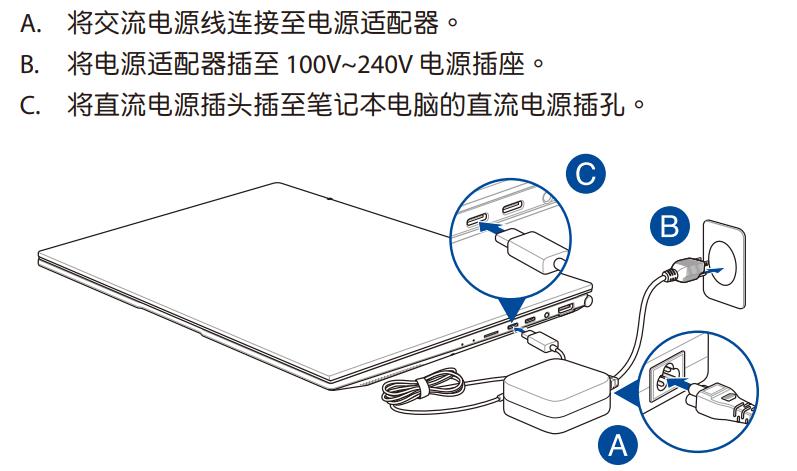 A. 将交流电源线连接至电源适配器。
B. 将电源适配器插至 100V~240V 电源插座。
C. 将直流电源插头插至笔记本电脑的直流电源插孔。

C

B

A