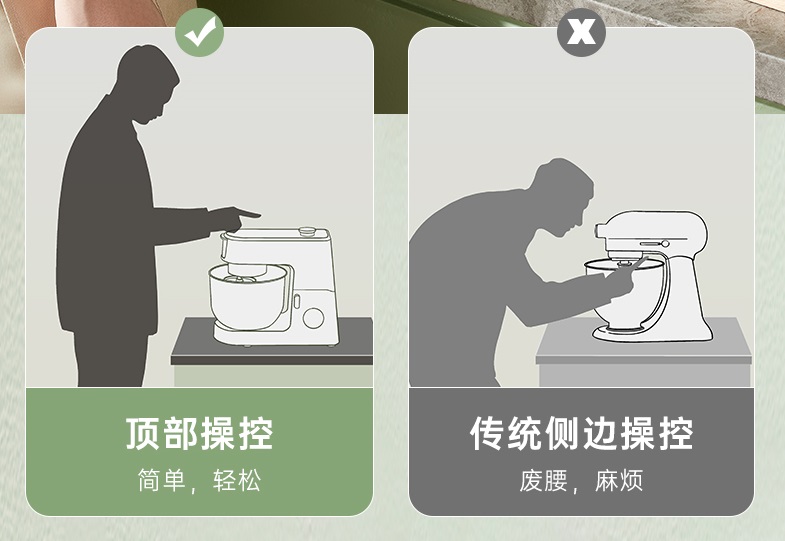 顶部操控
简单，轻松

传统侧边操控
废腰，麻烦