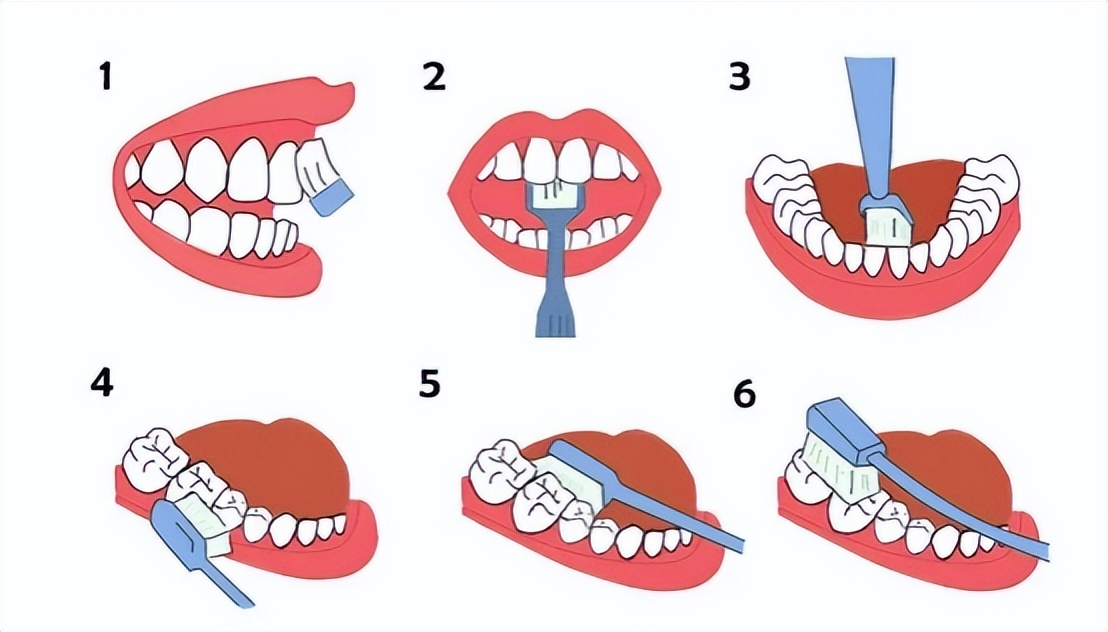 1

2

3

4

5

6