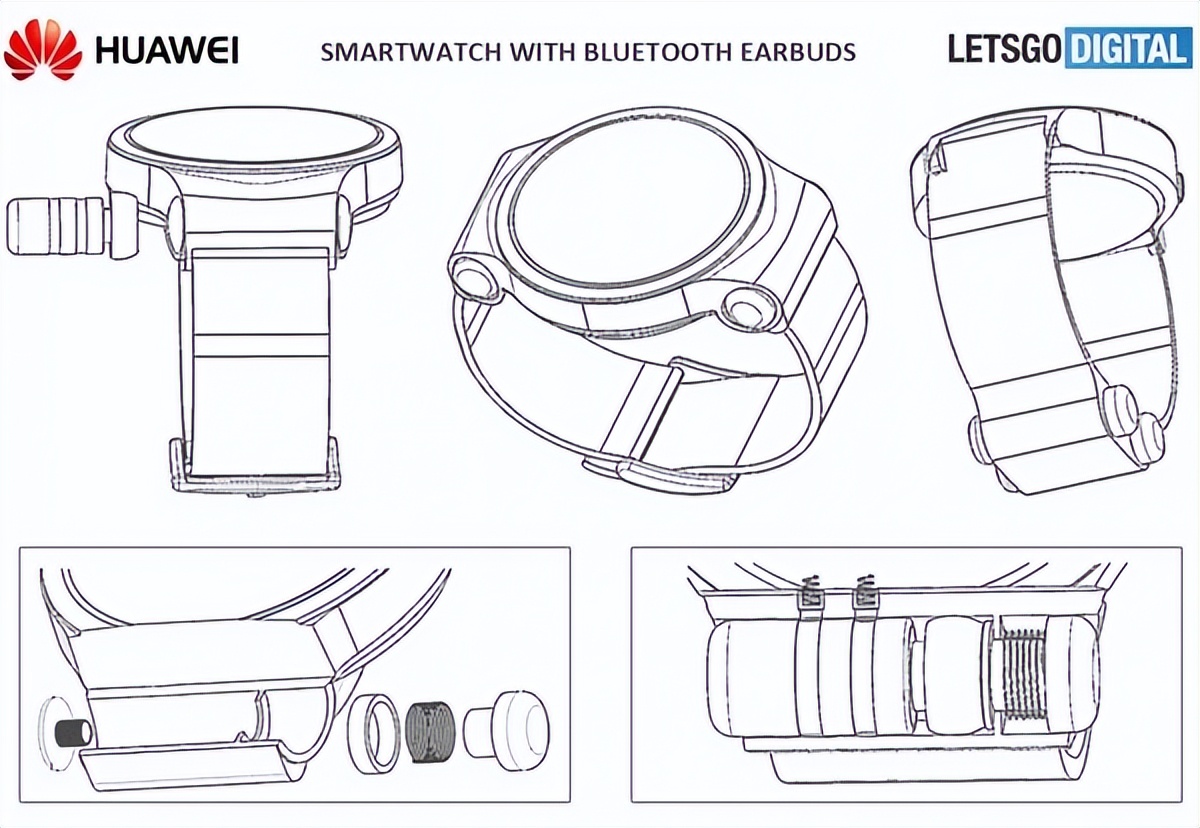 HUAWEI

SMARTWATCH WITH BLUETOOTH EARBUDS

LETSGO DIGITAL