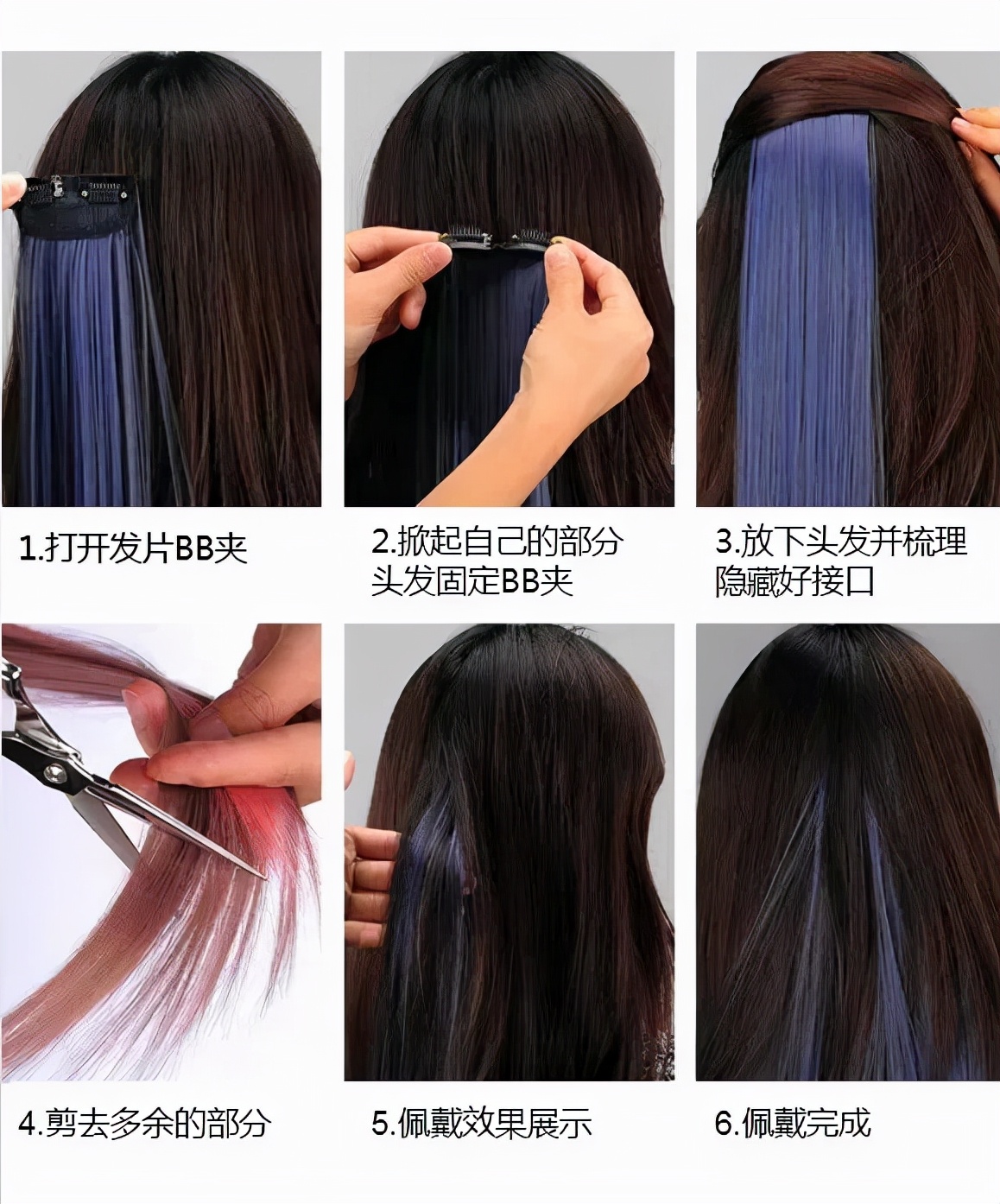 1.打开发片BB夹

2.掀起自己的部分头发固定BB夹

3.放下头发并梳理隐藏好接口

4.剪去多余的部分

5.佩戴效果展示

6.佩戴完成