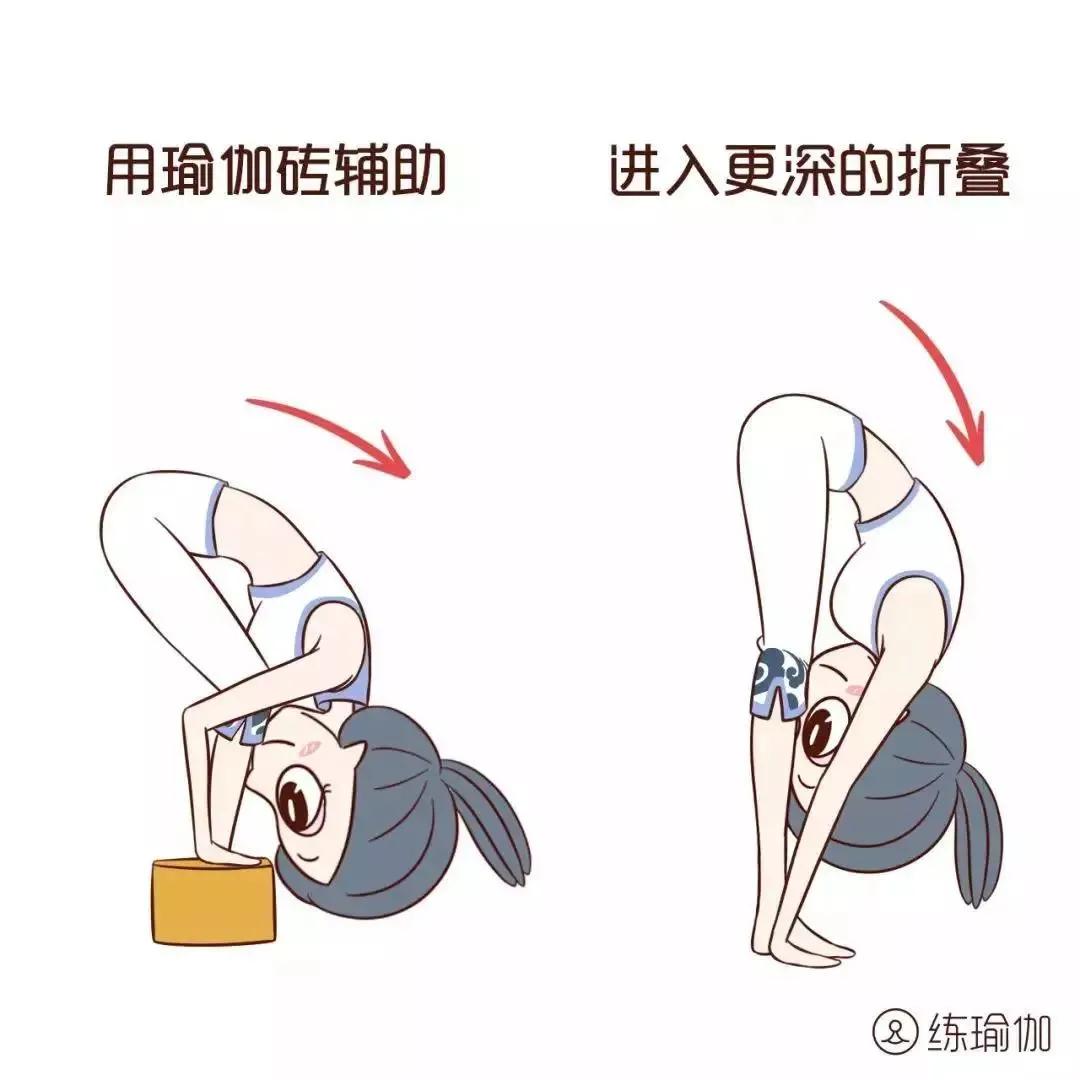 用瑜伽砖辅助

进入更深的折叠

练瑜伽