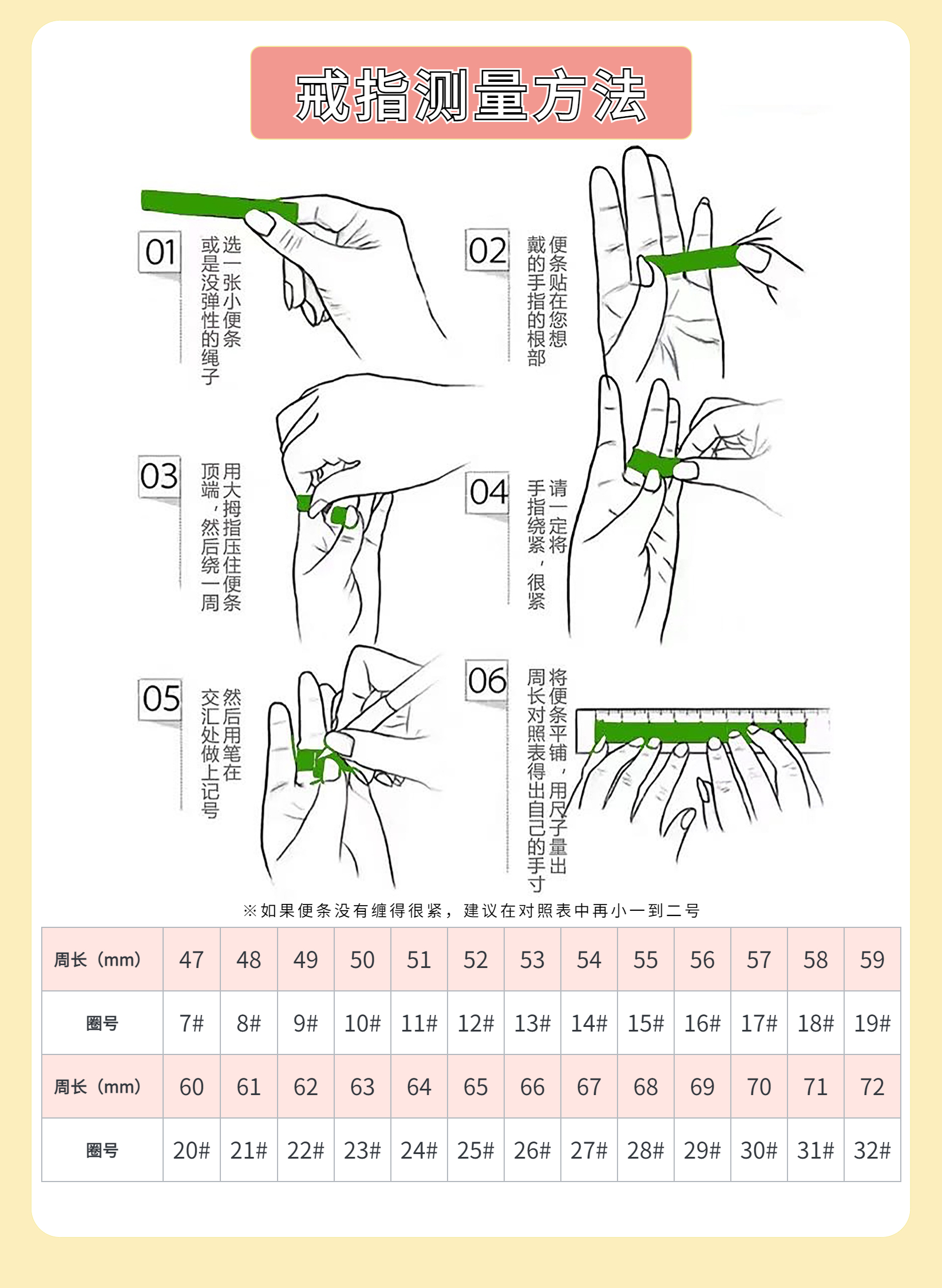 戒指测量方法

01
选一张小便条或是没弹性的绳子

02
便条贴在您想戴的手指的根部

03
用大拇指压住便条顶端，然后绕一周

04
请一定将手指绕紧，很紧

05
然后用笔在交汇处做上记号

06
将便条平铺，用尺子量出周长对照表得出自己的手寸

※如果便条没有缠得很紧，建议在对照表中再小一到二号

| 周长（mm） | 47 | 48 | 49 | 50 | 51 | 52 | 53 | 54 | 55 | 56 | 57 | 58 | 59 |
|---|---|---|---|---|---|---|---|---|---|---|---|---|---|
| 圈号 | 7# | 8# | 9# | 10# | 11# | 12# | 13# | 14# | 15# | 16# | 17# | 18# | 19# |
| 周长（mm） | 60 | 61 | 62 | 63 | 64 | 65 | 66 | 67 | 68 | 69 | 70 | 71 | 72 |
| 圈号 | 20# | 21# | 22# | 23# | 24# | 25# | 26# | 27# | 28# | 29# | 30# | 31# | 32# |