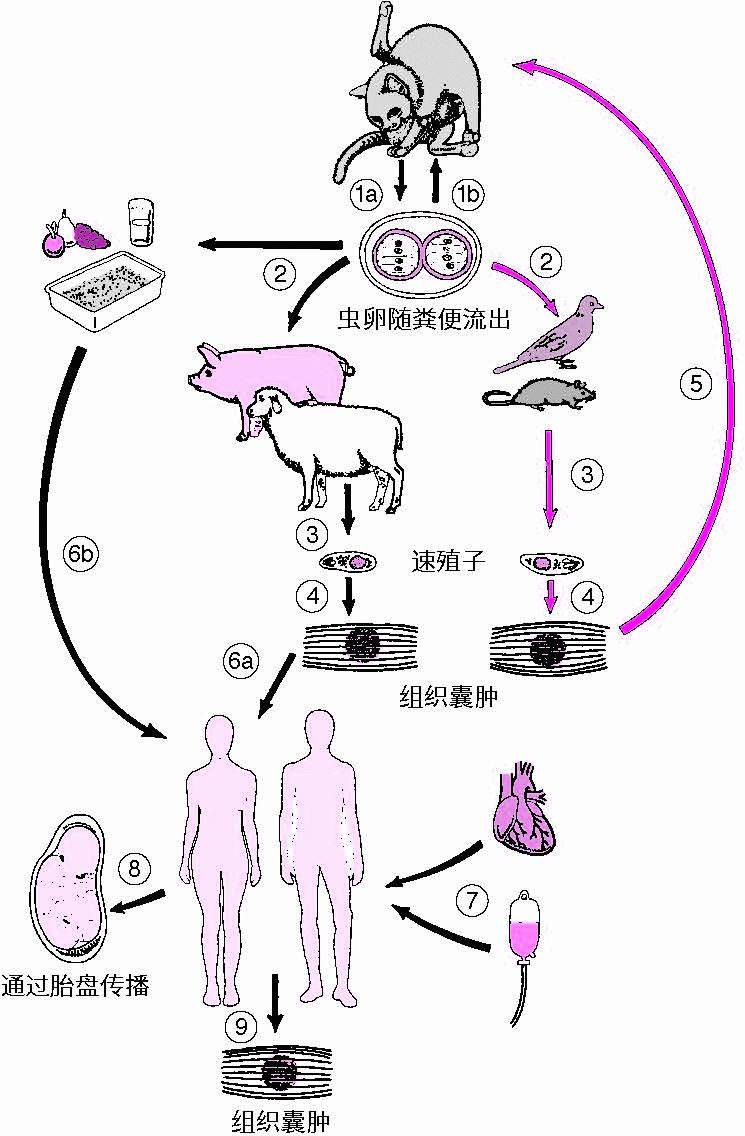 1a
1b
2
2
虫卵随粪便流出
5
3
3
速殖子
4
4
6b
6a
组织囊肿
8
7
通过胎盘传播
9
组织囊肿