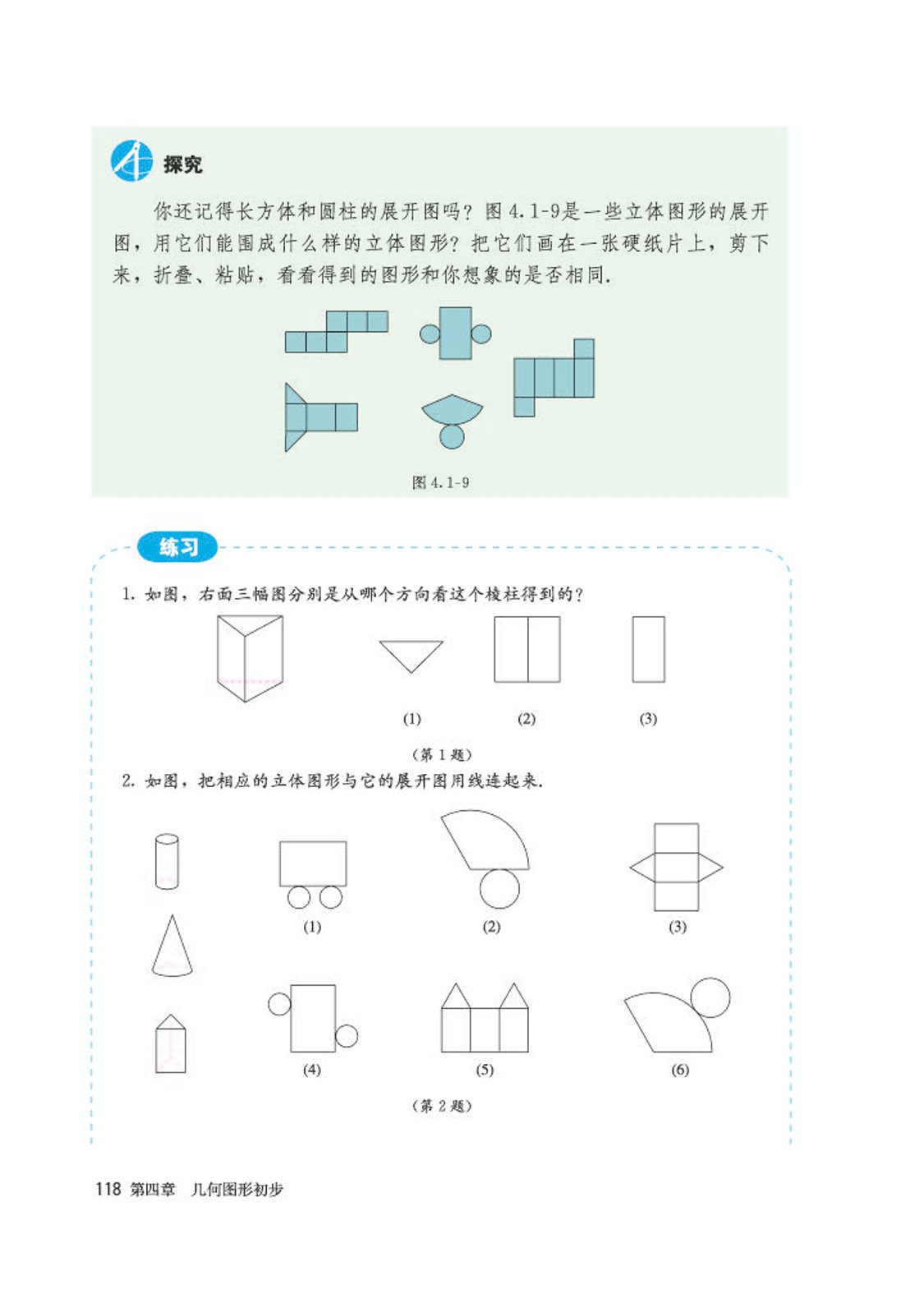 探究

你还记得长方体和圆柱的展开图吗？图 4.1-9是一些立体图形的展开图，用它们能围成什么样的立体图形？把它们画在一张硬纸片上，剪下来，折叠、粘贴，看看得到的图形和你想象的是否相同.

图 4.1-9

练习

1. 如图，右面三幅图分别是从哪个方向看这个棱柱得到的？

(1)　(2)　(3)

（第 1 题）

2. 如图，把相应的立体图形与它的展开图用线连起来.

(1)　(2)　(3)

(4)　(5)　(6)

（第 2 题）

118 第四章　几何图形初步