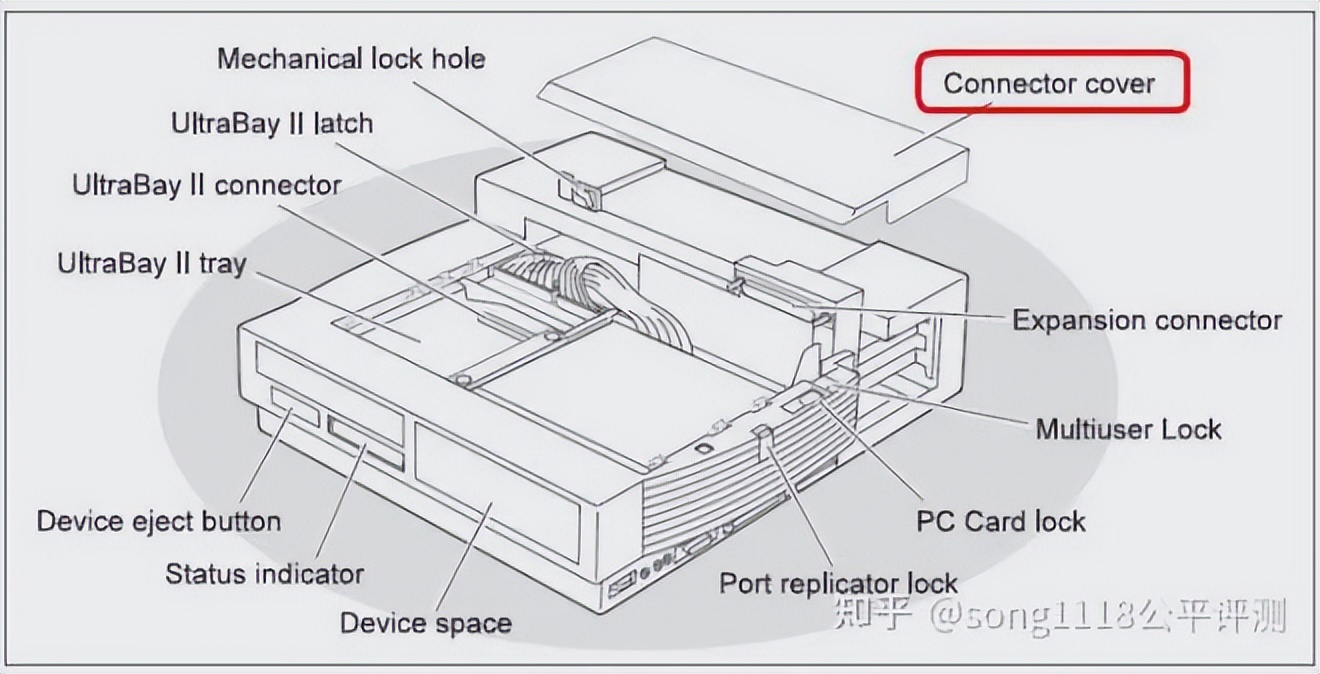 Mechanical lock hole

Connector cover

UltraBay II latch

UltraBay II connector

UltraBay II tray

Expansion connector

Multiuser Lock

Device eject button

PC Card lock

Status indicator

Port replicator lock

Device space

知乎 @song1118公平评测