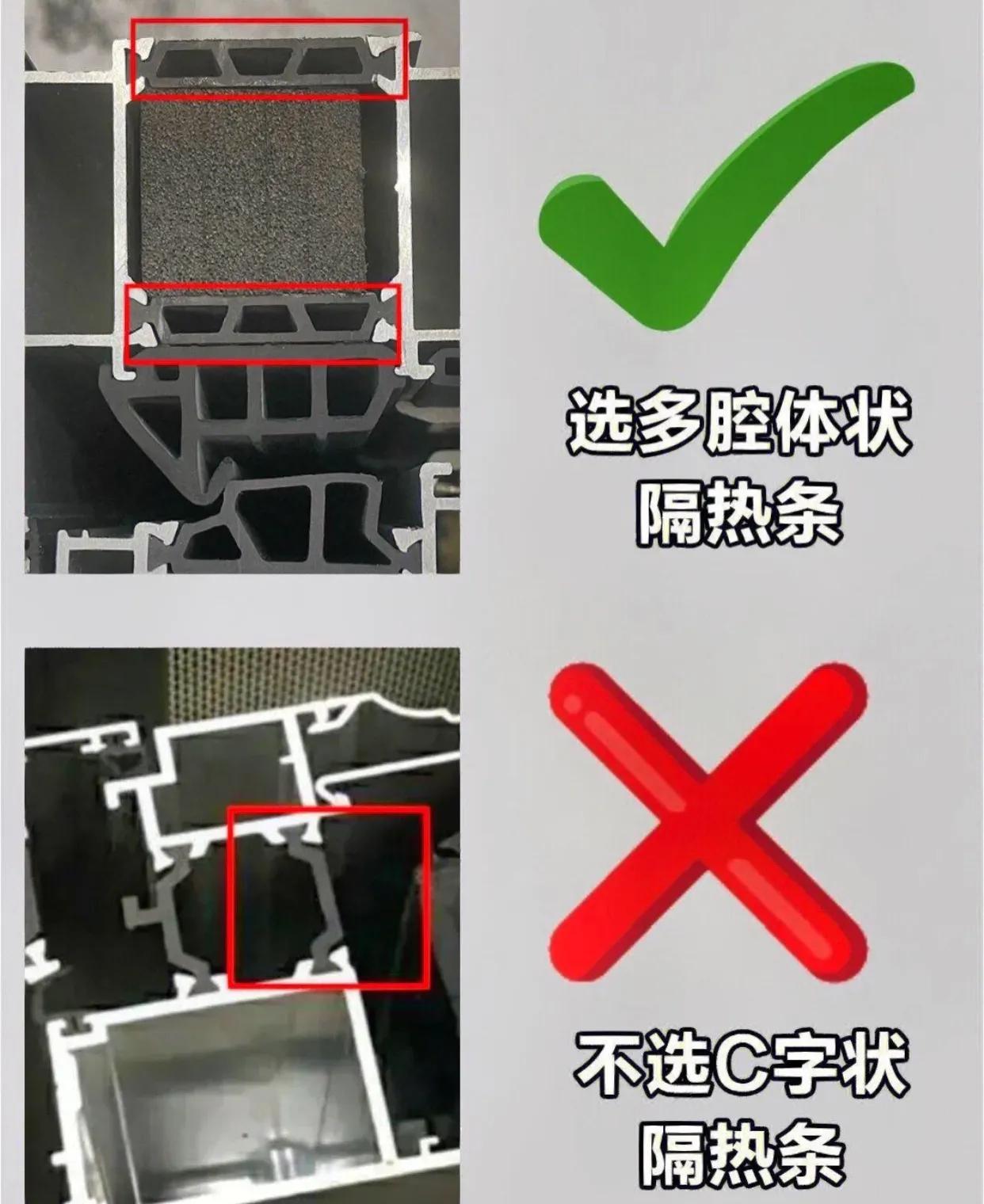 选多腔体状
隔热条

不选C字状
隔热条