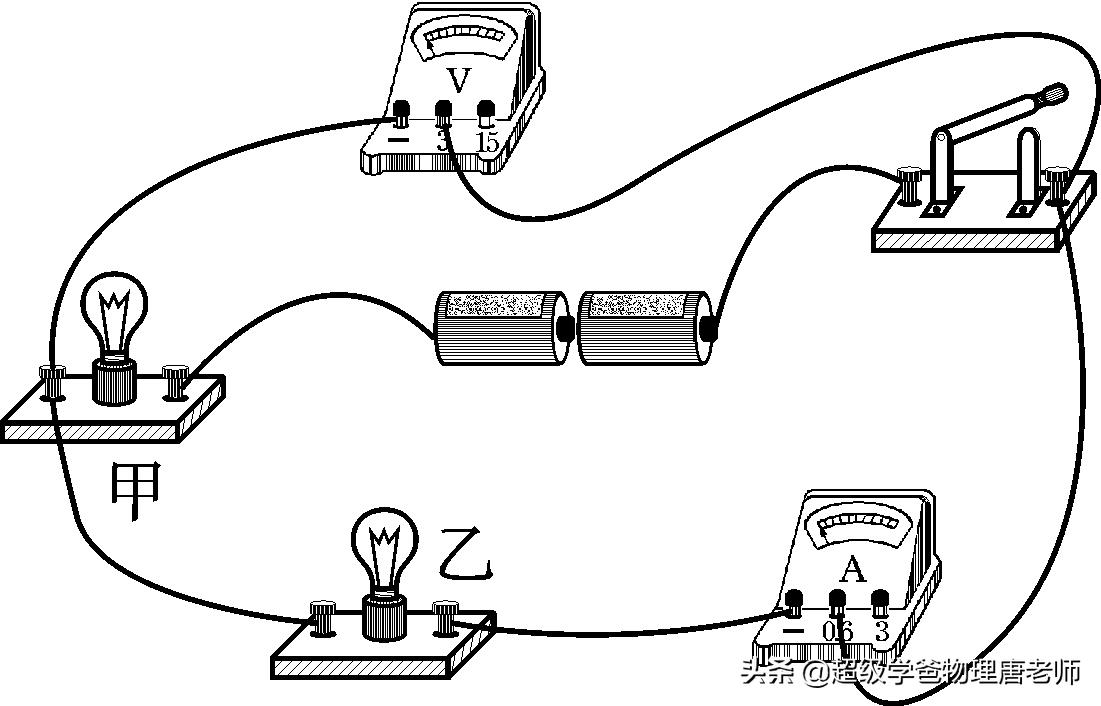 V
−
3
15
甲
乙
A
−
0.6
3
头条 @超级学爸物理唐老师