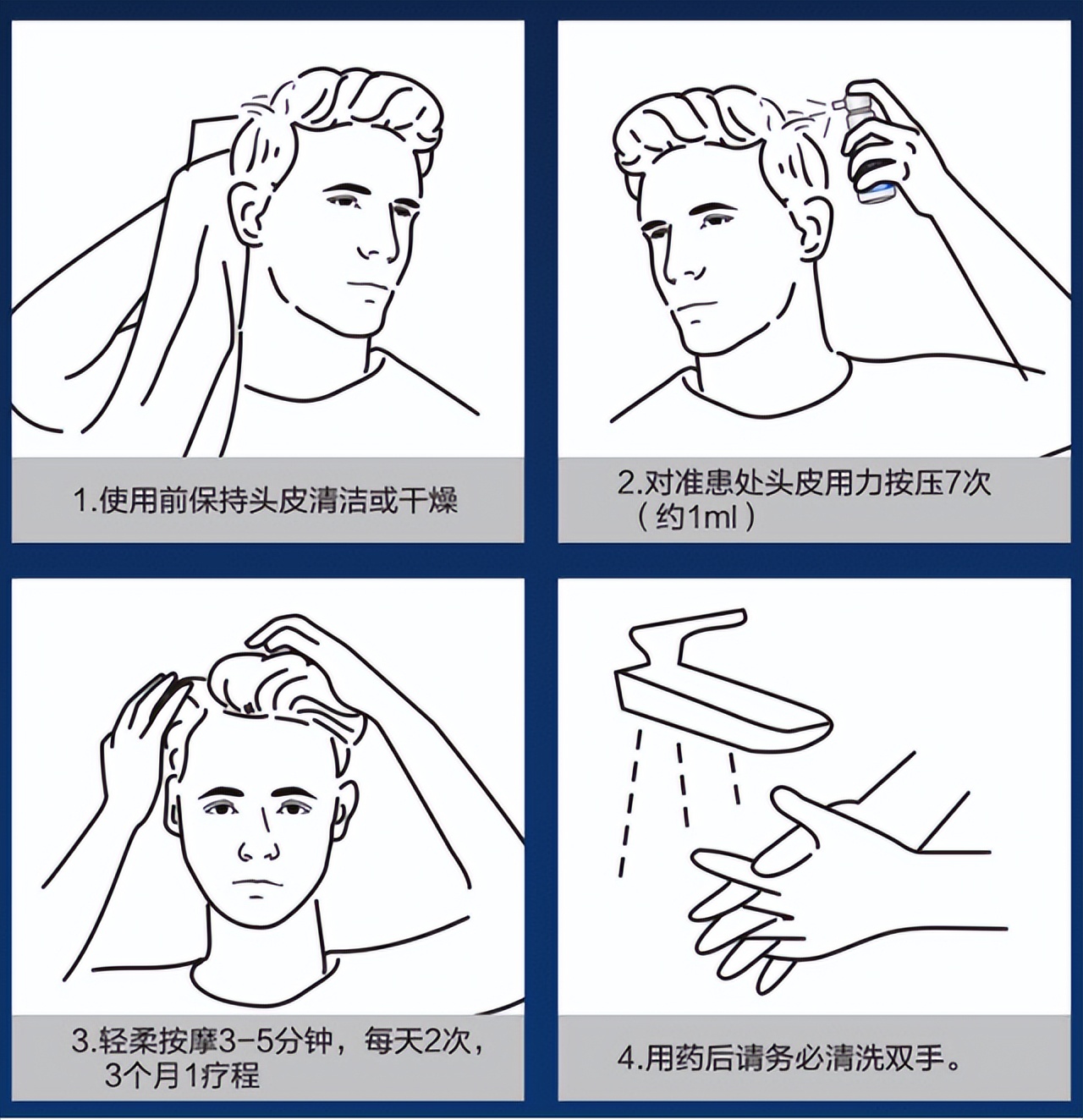 1.使用前保持头皮清洁或干燥

2.对准患处头皮用力按压7次（约1ml）

3.轻柔按摩3-5分钟，每天2次，3个月1疗程

4.用药后请务必清洗双手。