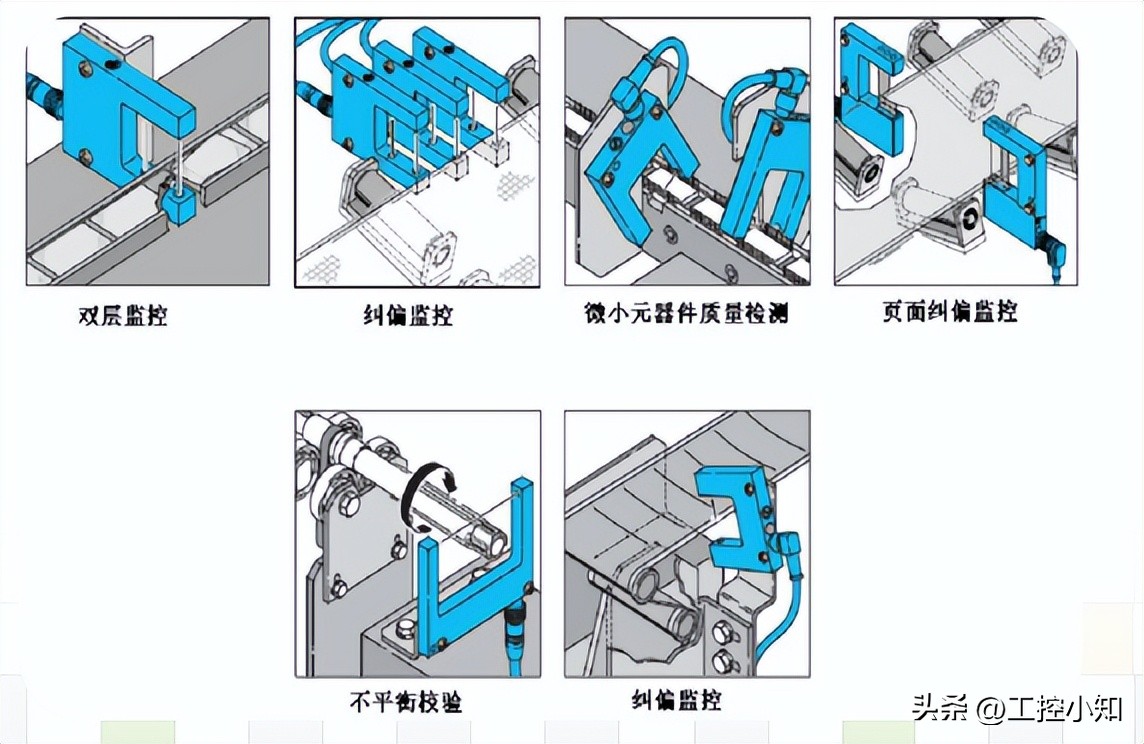 双层监控

纠偏监控

微小元器件质量检测

页面纠偏监控

不平衡校验

纠偏监控

头条 @工控小知