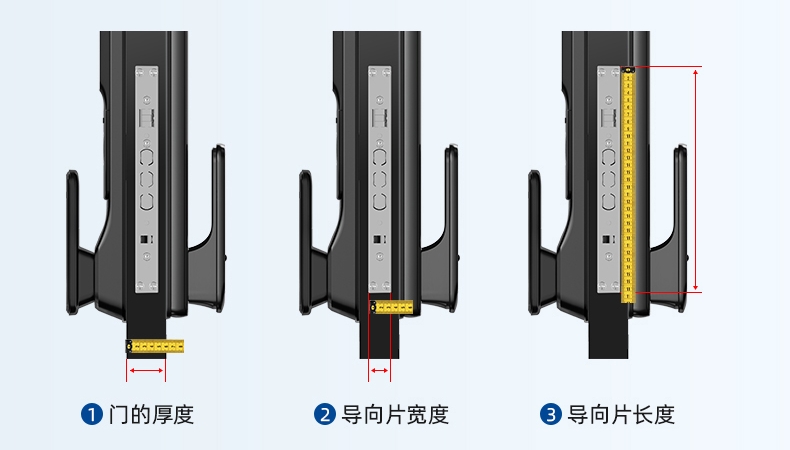 1 门的厚度

2 导向片宽度

3 导向片长度