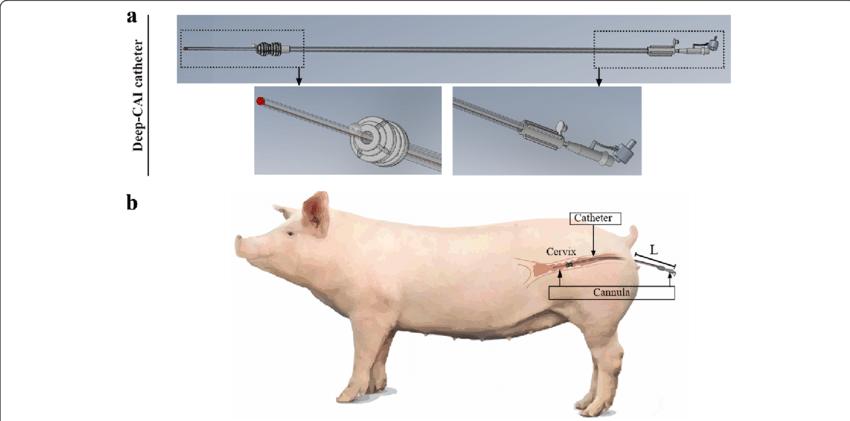 a

Deep-CAI catheter

b

Catheter

Cervix

L

Cannula