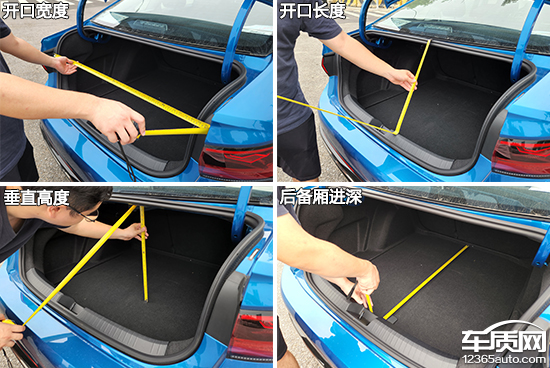 开口宽度

开口长度

垂直高度

后备厢进深

车质网
12365auto.com